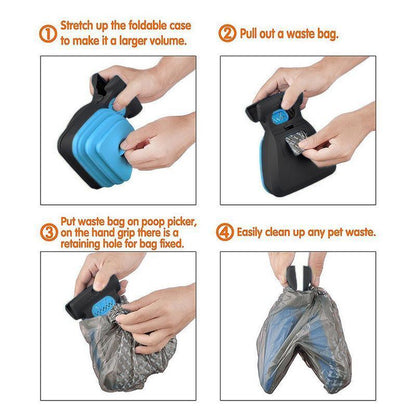 ① Stretch up the foldable case to make it a larger volume.

② Pull out a waste bag.

③ Put waste bag on poop picker, on the hand grip there is a retaining hole for bag fixed.

④ Easily clean up any pet waste.